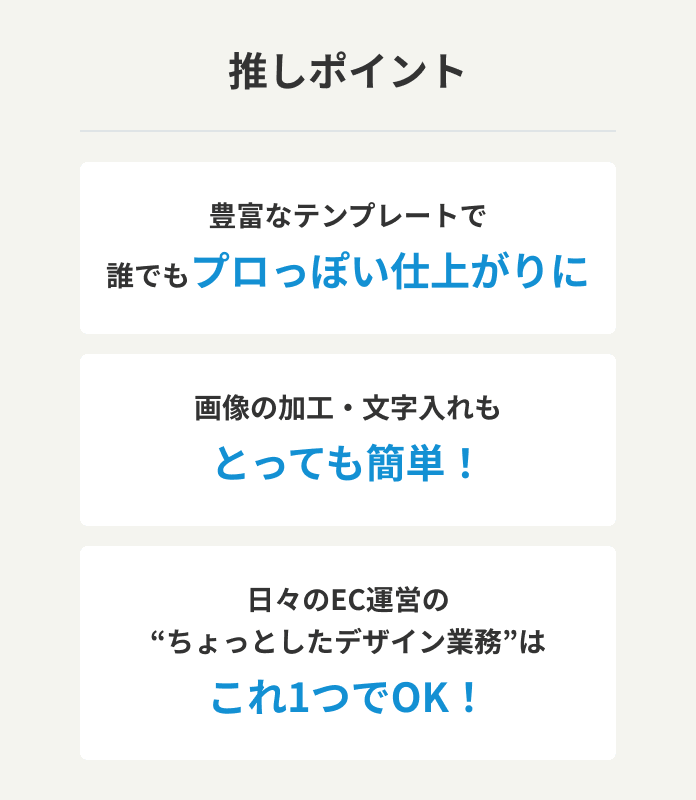 推しポイント

豊富なテンプレートで
誰でもプロっぽい仕上がりに

画像の加工・文字入れも
とっても簡単！

日々のEC運営の
“ちょっとしたデザイン業務”は
これ1つでOK！